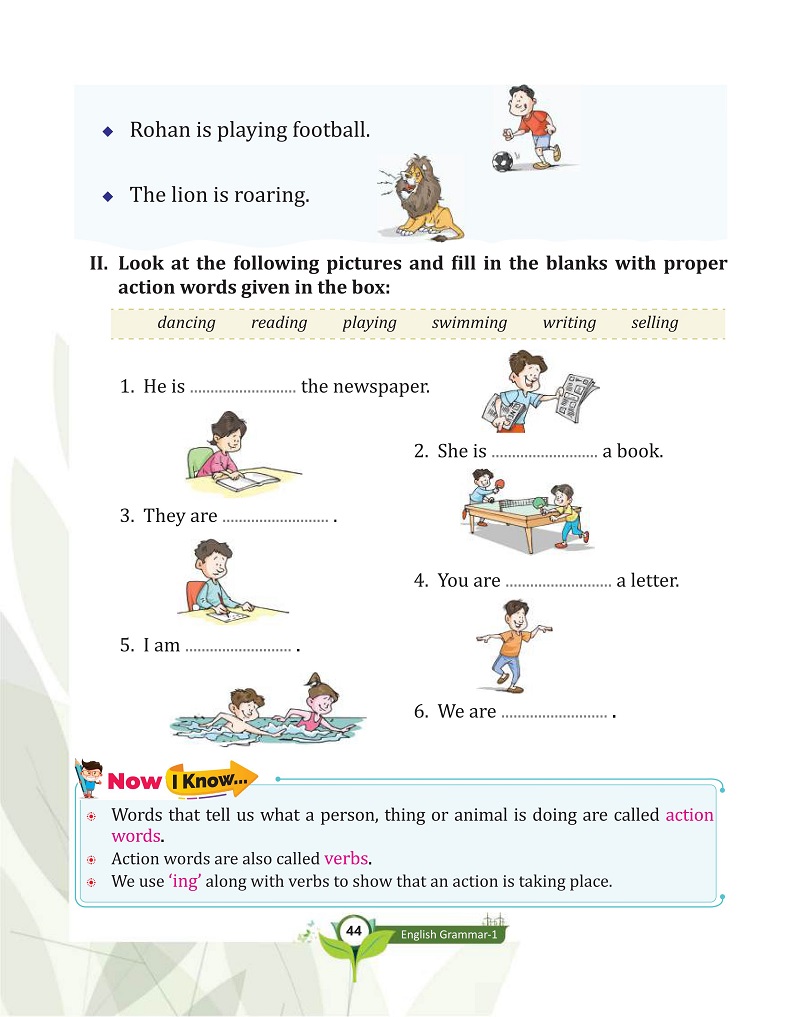 ◆ Rohan is playing football.

◆ The lion is roaring.

II. Look at the following pictures and fill in the blanks with proper action words given in the box:

dancing reading playing swimming writing selling

1. He is .......................... the newspaper.

2. She is .......................... a book.

3. They are .......................... .

4. You are .......................... a letter.

5. I am .......................... .

6. We are .......................... .

Now I Know...

Words that tell us what a person, thing or animal is doing are called action words.

Action words are also called verbs.

We use 'ing' along with verbs to show that an action is taking place.

44 English Grammar-1